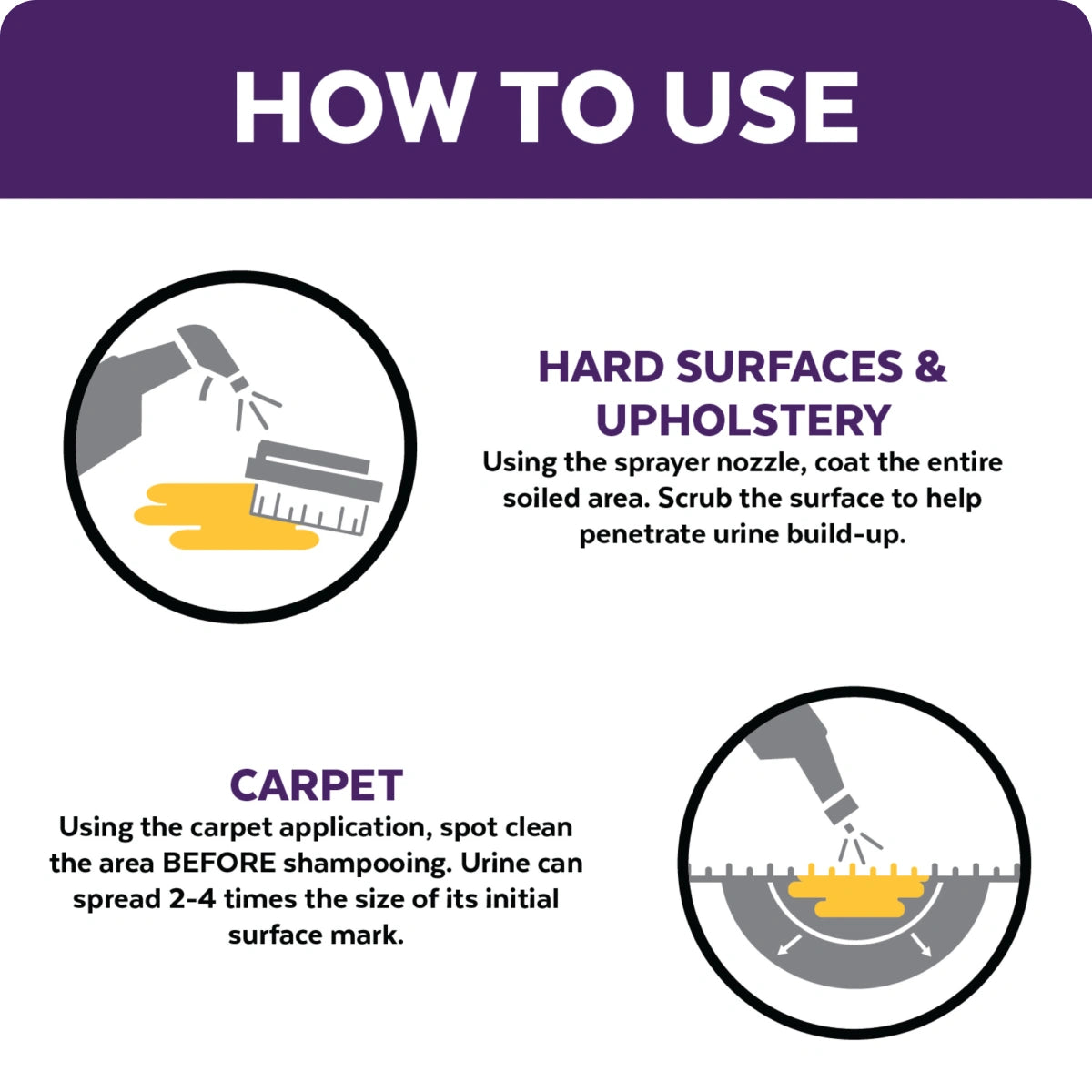 HOW TO USE

HARD SURFACES & UPHOLSTERY

Using the sprayer nozzle, coat the entire soiled area. Scrub the surface to help penetrate urine build-up.

CARPET

Using the carpet application, spot clean the area BEFORE shampooing. Urine can spread 2-4 times the size of its initial surface mark.